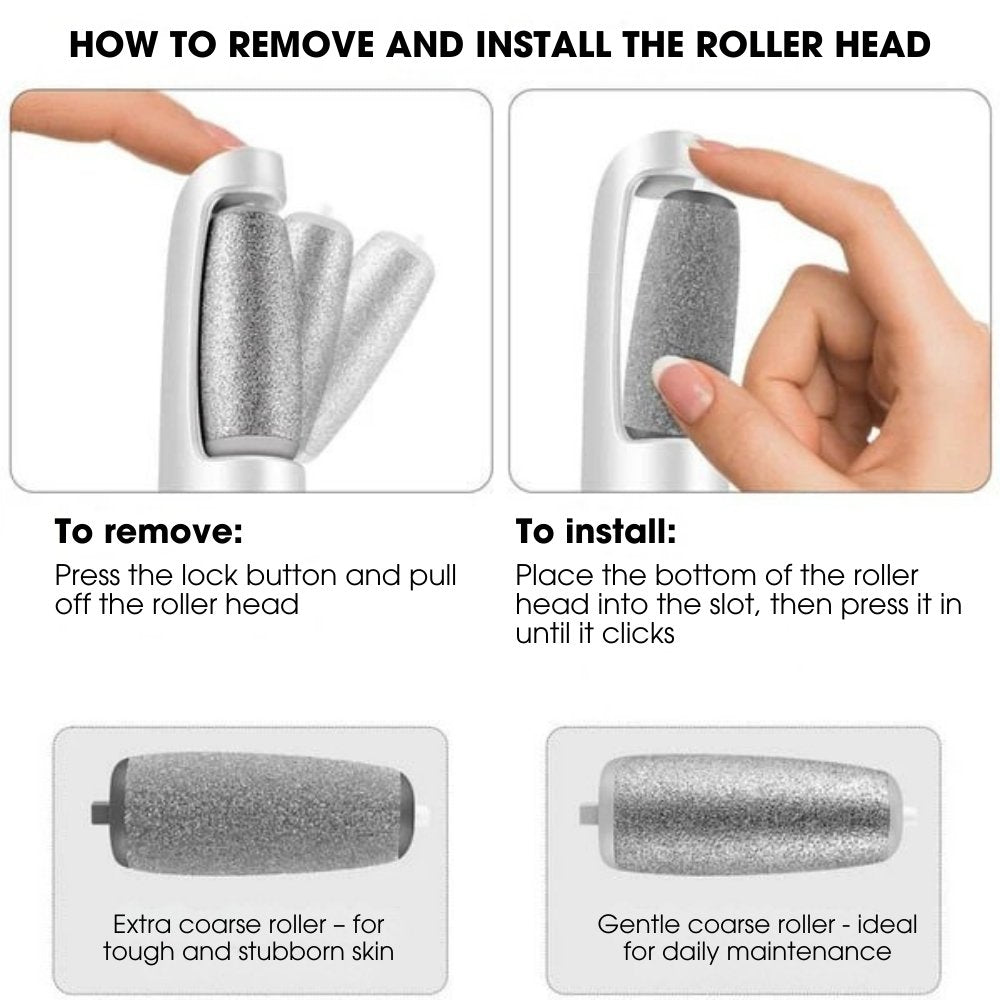 HOW TO REMOVE AND INSTALL THE ROLLER HEAD

To remove:
Press the lock button and pull off the roller head

To install:
Place the bottom of the roller head into the slot, then press it in until it clicks

Extra coarse roller – for tough and stubborn skin

Gentle coarse roller - ideal for daily maintenance