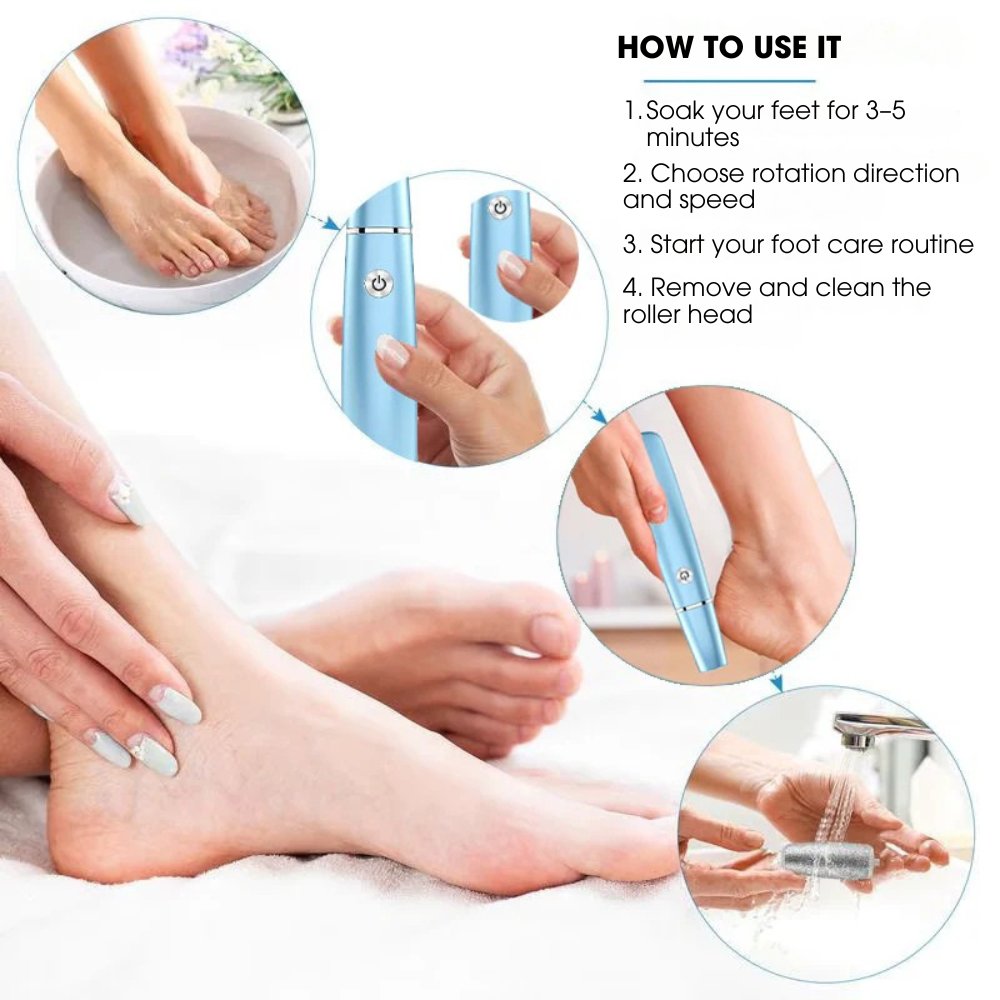 HOW TO USE IT

1. Soak your feet for 3–5 minutes

2. Choose rotation direction and speed

3. Start your foot care routine

4. Remove and clean the roller head